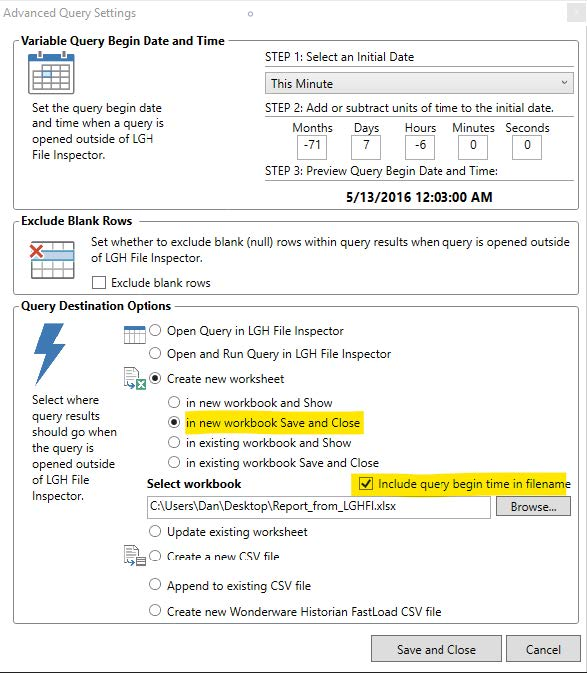 Advanced Query Settings

Variable Query Begin Date and Time

Set the query begin date and time when a query is opened outside of LGH File Inspector.

STEP 1: Select an Initial Date

This Minute

STEP 2: Add or subtract units of time to the initial date.

| Months | Days | Hours | Minutes | Seconds |
|---|---|---|---|---|
| -71 | 7 | -6 | 0 | 0 |

STEP 3: Preview Query Begin Date and Time:

5/13/2016 12:03:00 AM

Exclude Blank Rows

Set whether to exclude blank (null) rows within query results when query is opened outside of LGH File Inspector.

Exclude blank rows

Query Destination Options

Select where query results should go when the query is opened outside of LGH File Inspector.

Open Query in LGH File Inspector

Open and Run Query in LGH File Inspector

Create new worksheet

in new workbook and Show

in new workbook Save and Close

in existing workbook and Show

in existing workbook Save and Close

Select workbook

Include query begin time in filename

C:\Users\Dan\Desktop\Report_from_LGHFI.xlsx

Browse...

Update existing worksheet

Create a new CSV file

Append to existing CSV file

Create new Wonderware Historian FastLoad CSV file

Save and Close

Cancel