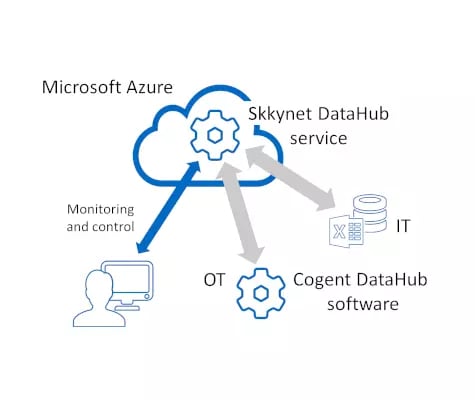 Microsoft Azure

Skkynet DataHub service

Monitoring and control

IT

OT

Cogent DataHub software